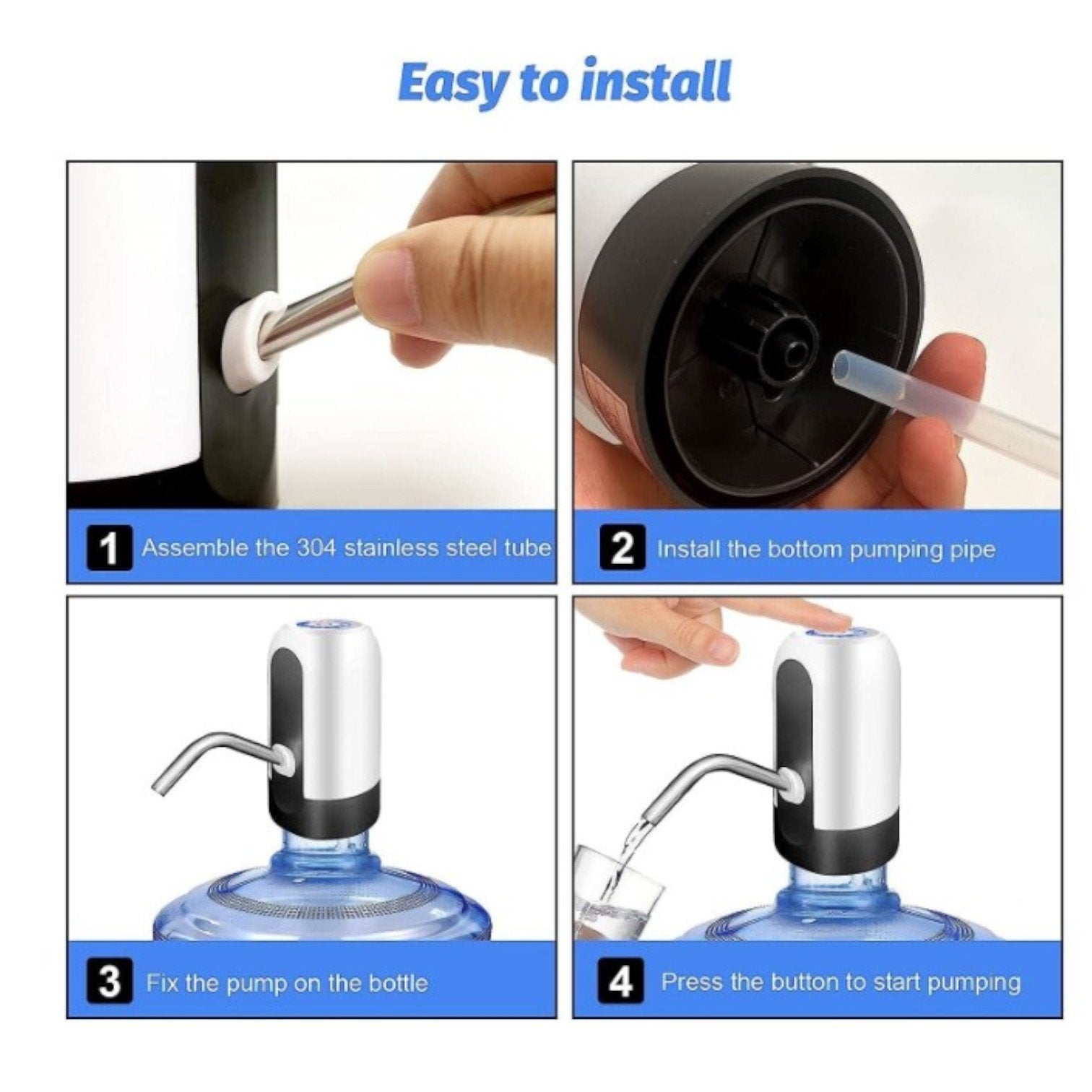 Easy to install

1 Assemble the 304 stainless steel tube

2 Install the bottom pumping pipe

3 Fix the pump on the bottle

4 Press the button to start pumping